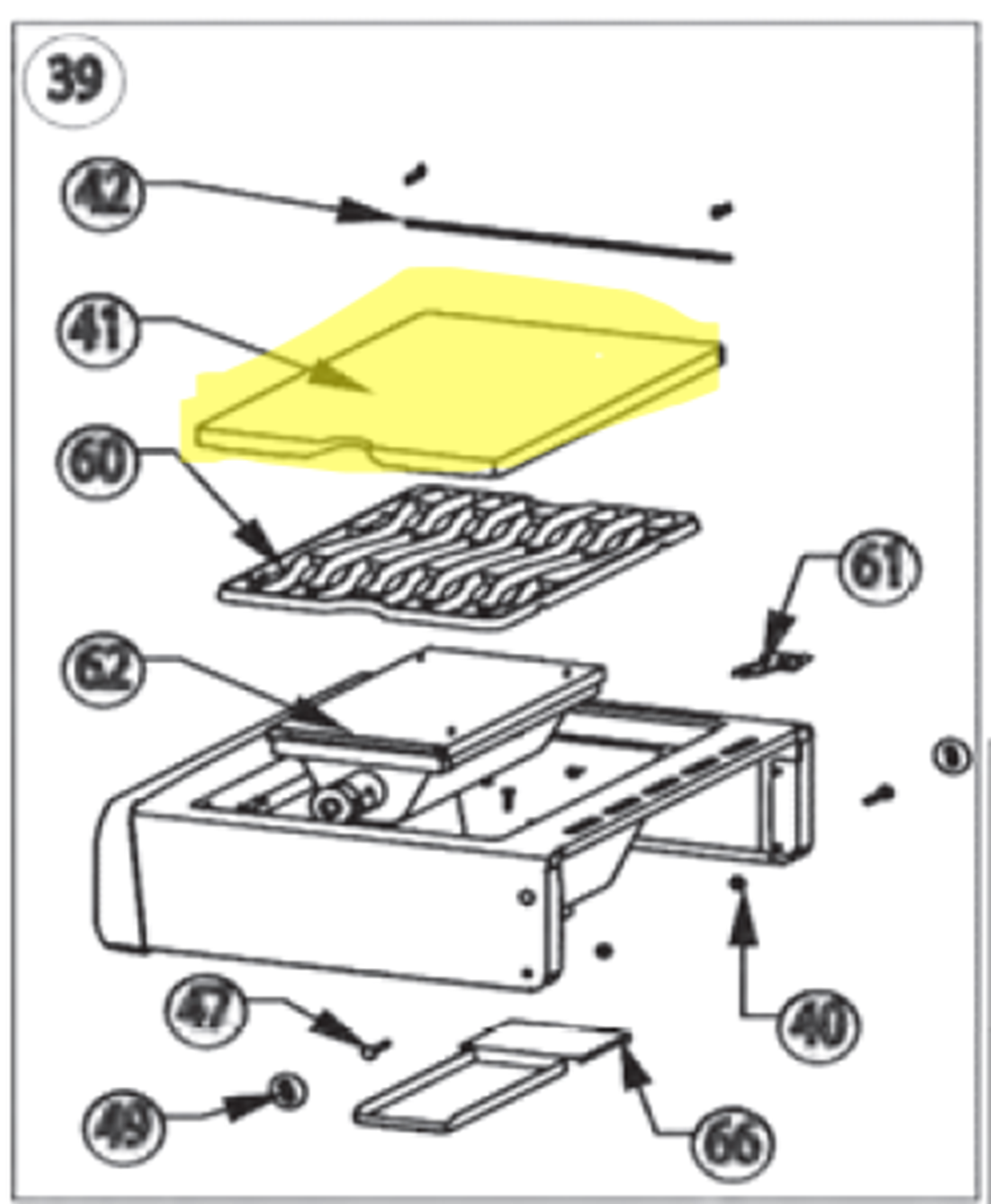 39
42
41
60
61
62
40
47
49
66